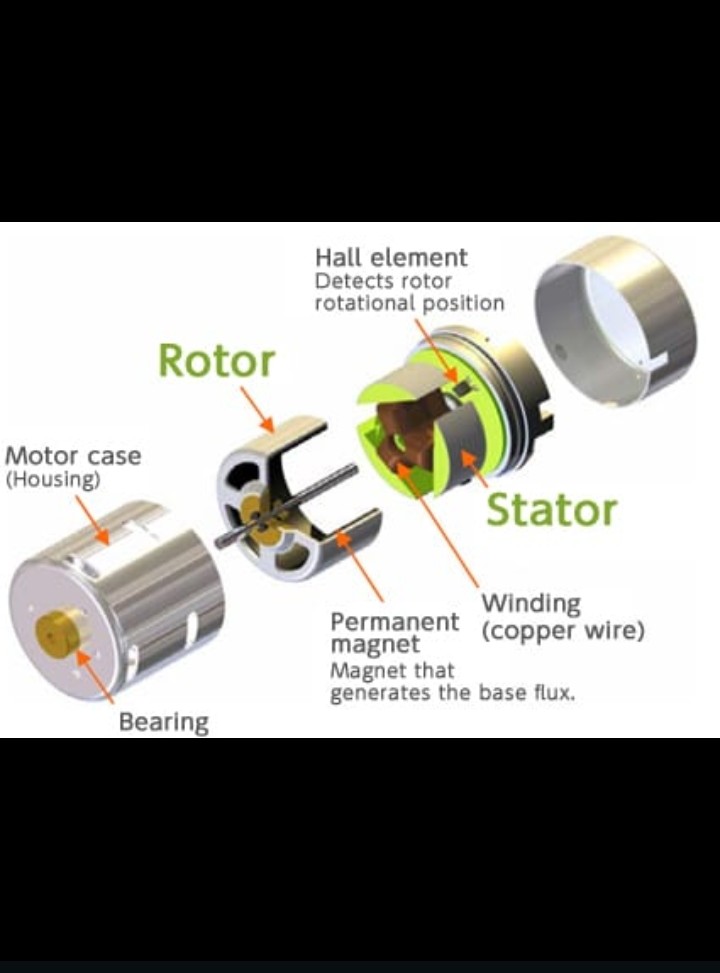 Hall element
Detects rotor rotational position

Rotor

Motor case
(Housing)

Stator

Winding
(copper wire)

Permanent magnet
Magnet that generates the base flux.

Bearing