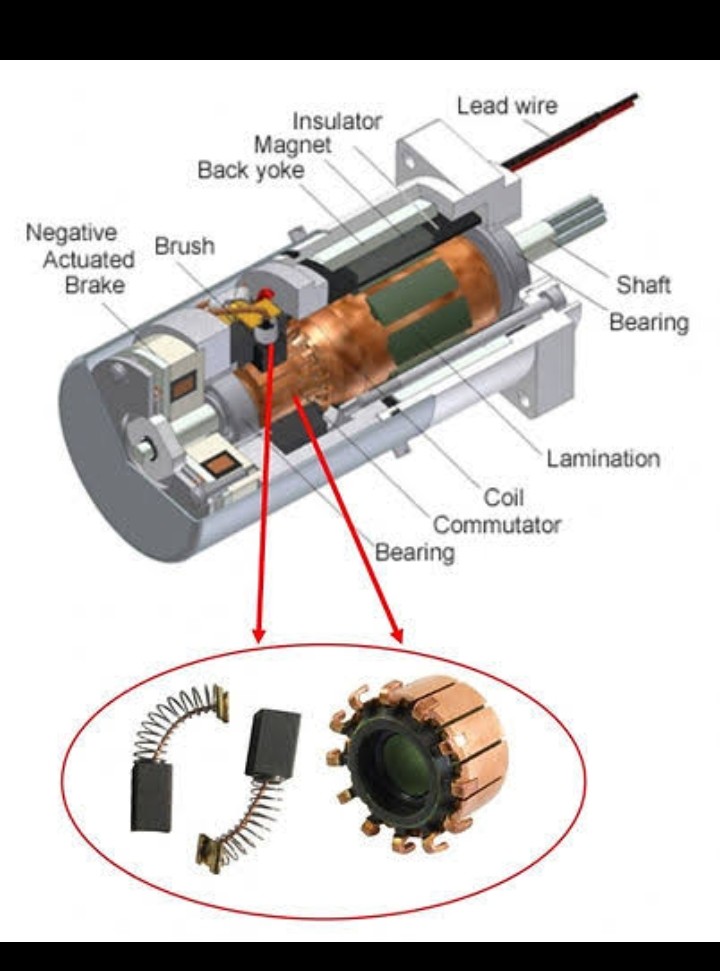 Lead wire
Insulator
Magnet
Back yoke
Negative Actuated Brake
Brush
Shaft
Bearing
Lamination
Coil
Commutator
Bearing