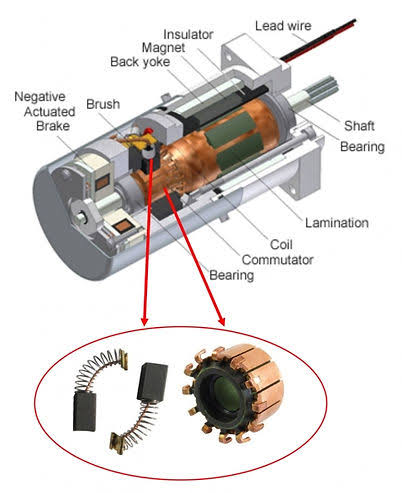 Lead wire
Insulator
Magnet
Back yoke
Negative Actuated Brake
Brush
Shaft
Bearing
Lamination
Coil
Commutator
Bearing